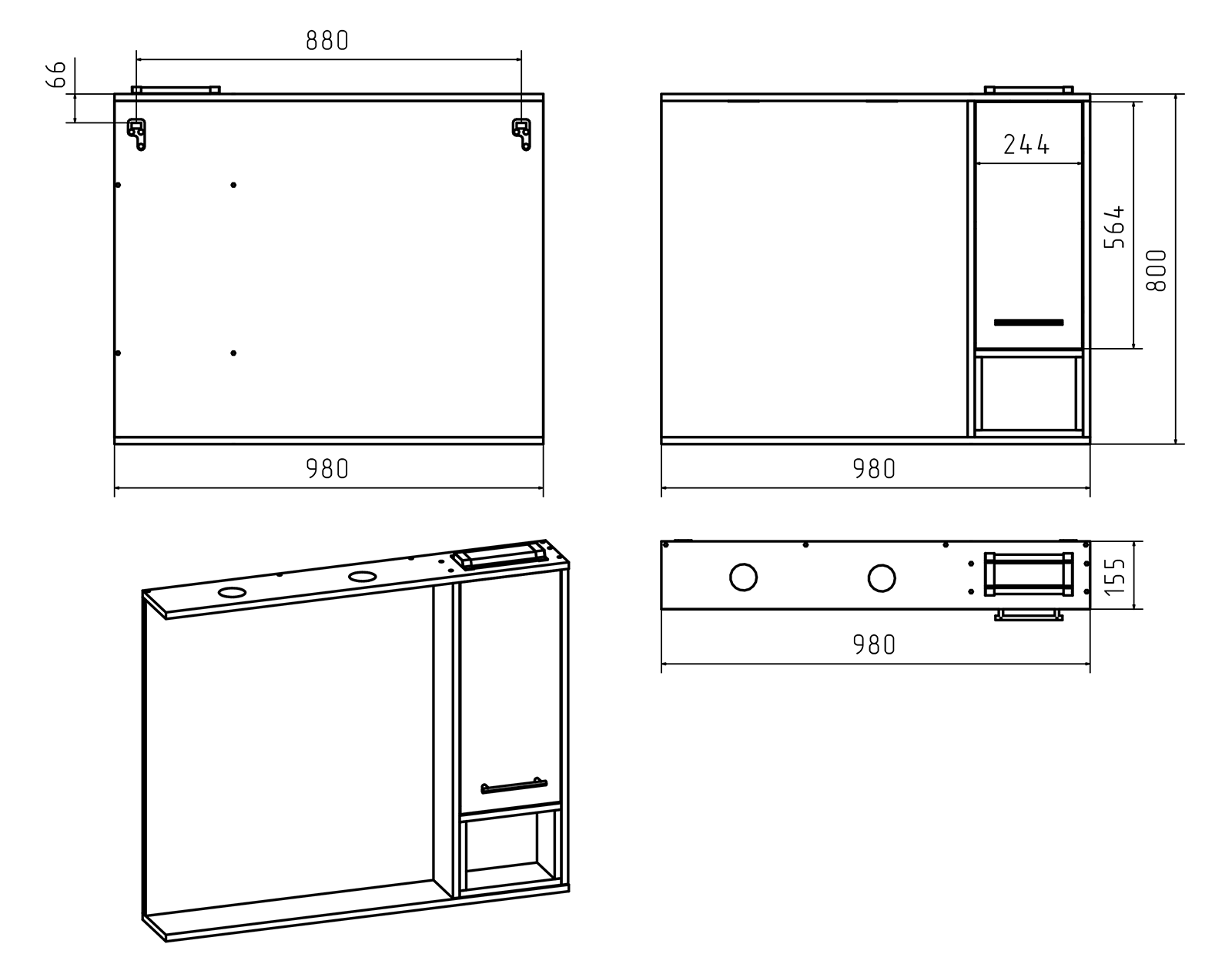 880
66
980
244
564
800
980
155
980