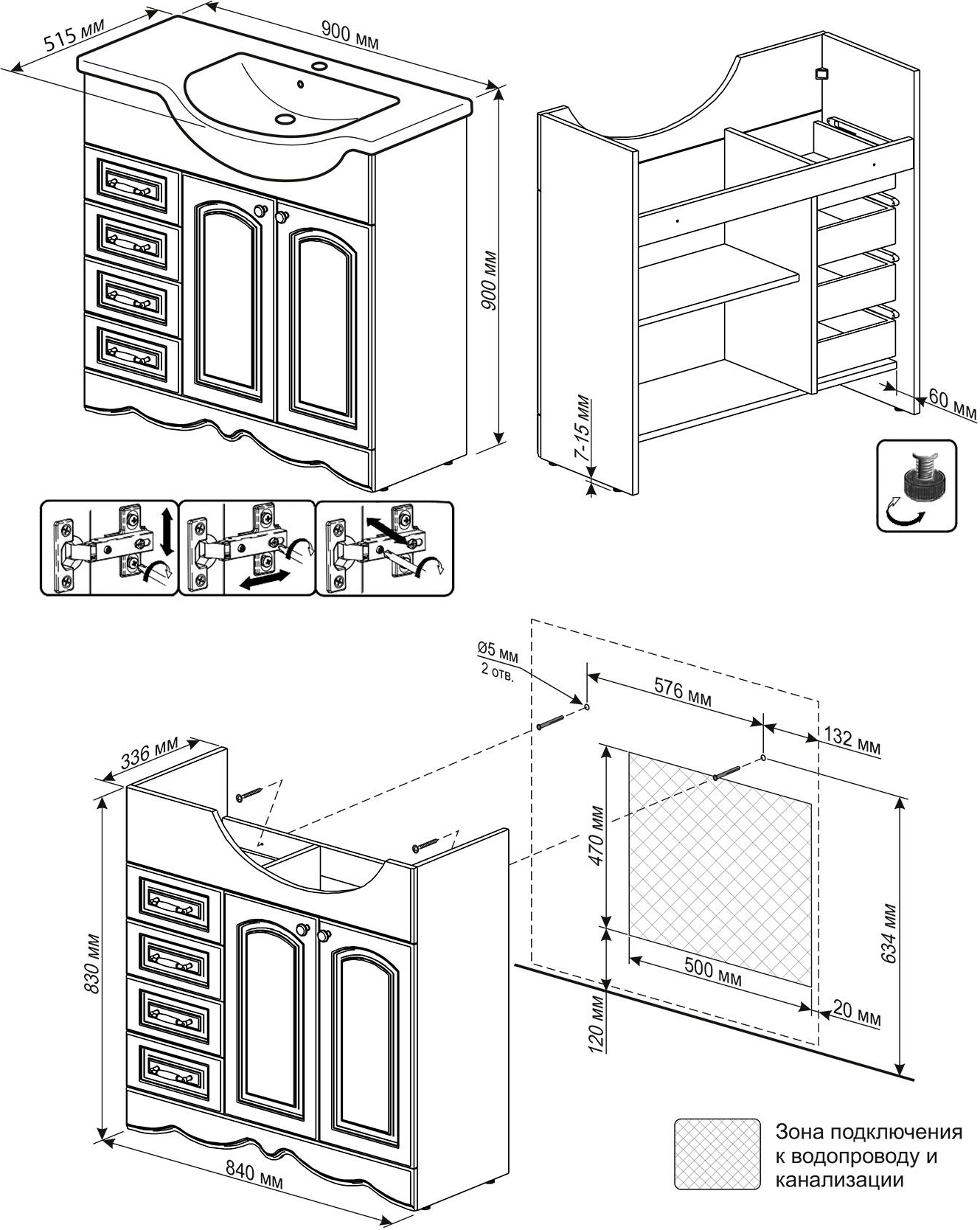 515 мм
900 мм
900 мм
7-15 мм
60 мм
Ø5 мм
2 отв.
576 мм
132 мм
336 мм
470 мм
634 мм
830 мм
500 мм
120 мм
20 мм
840 мм
Зона подключения к водопроводу и канализации