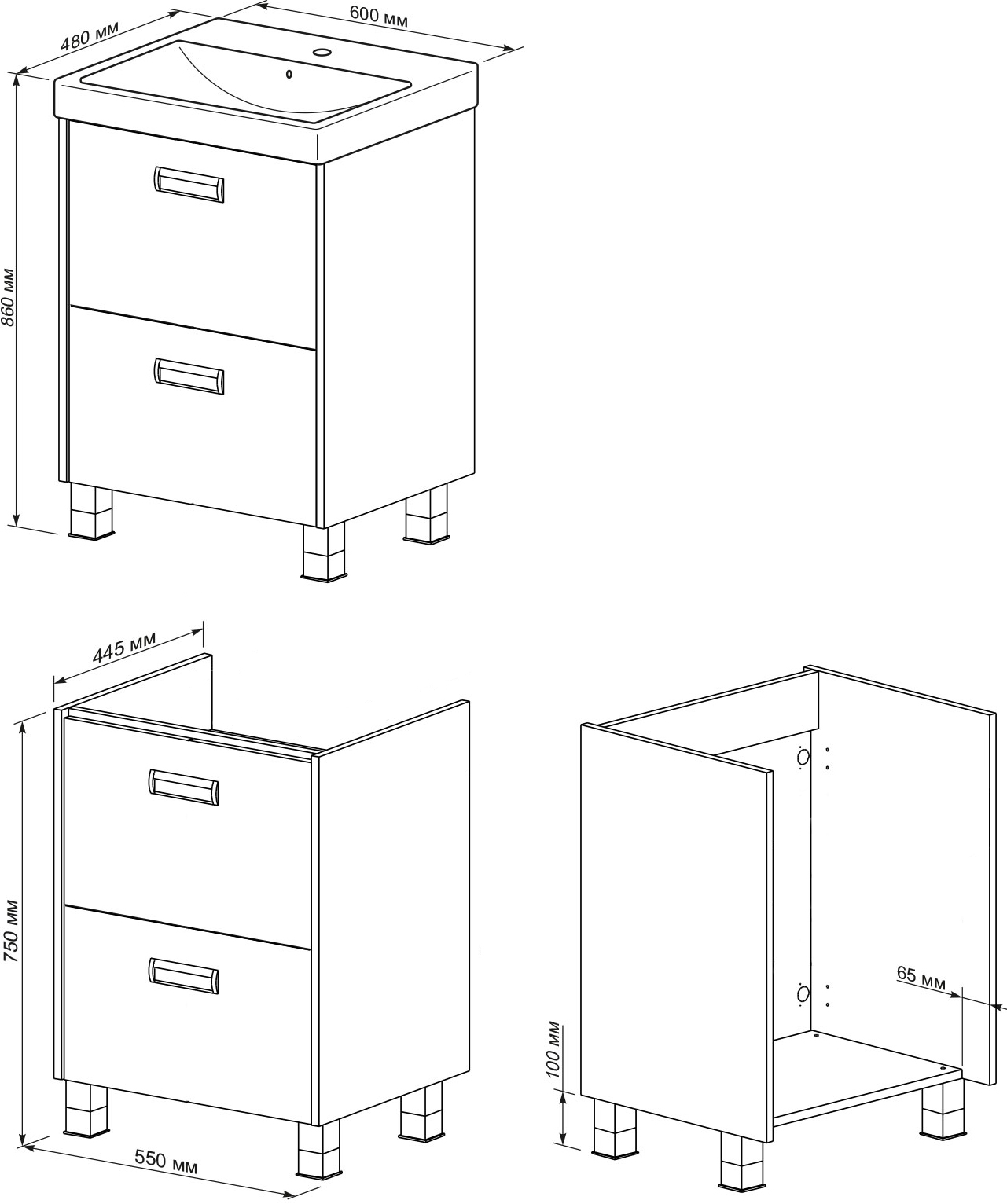 480 мм
600 мм
860 мм
445 мм
750 мм
550 мм
65 мм
100 мм