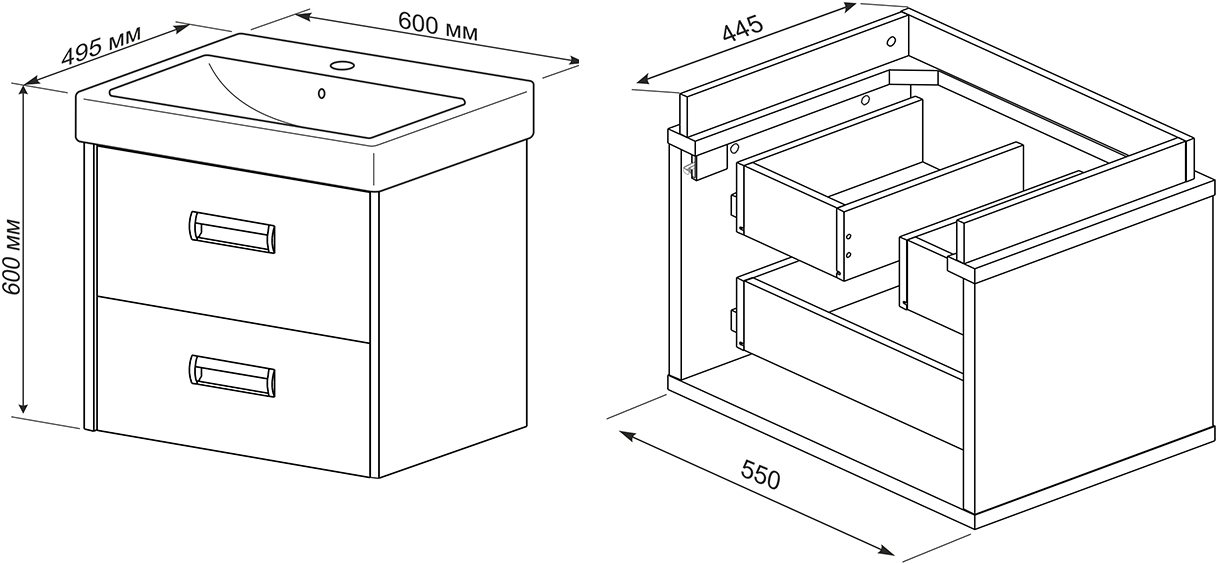 495 мм
600 мм
600 мм
445
550