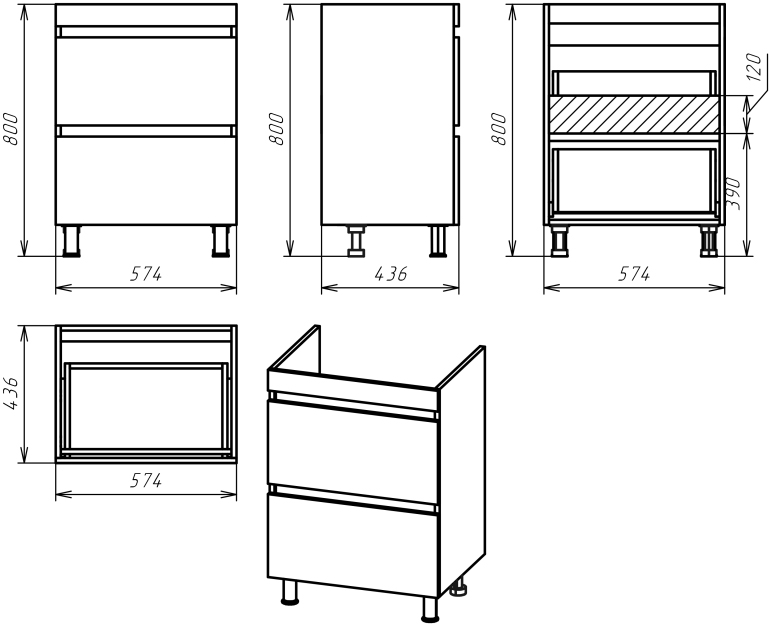 800
574
800
436
800
120
390
574
436
574